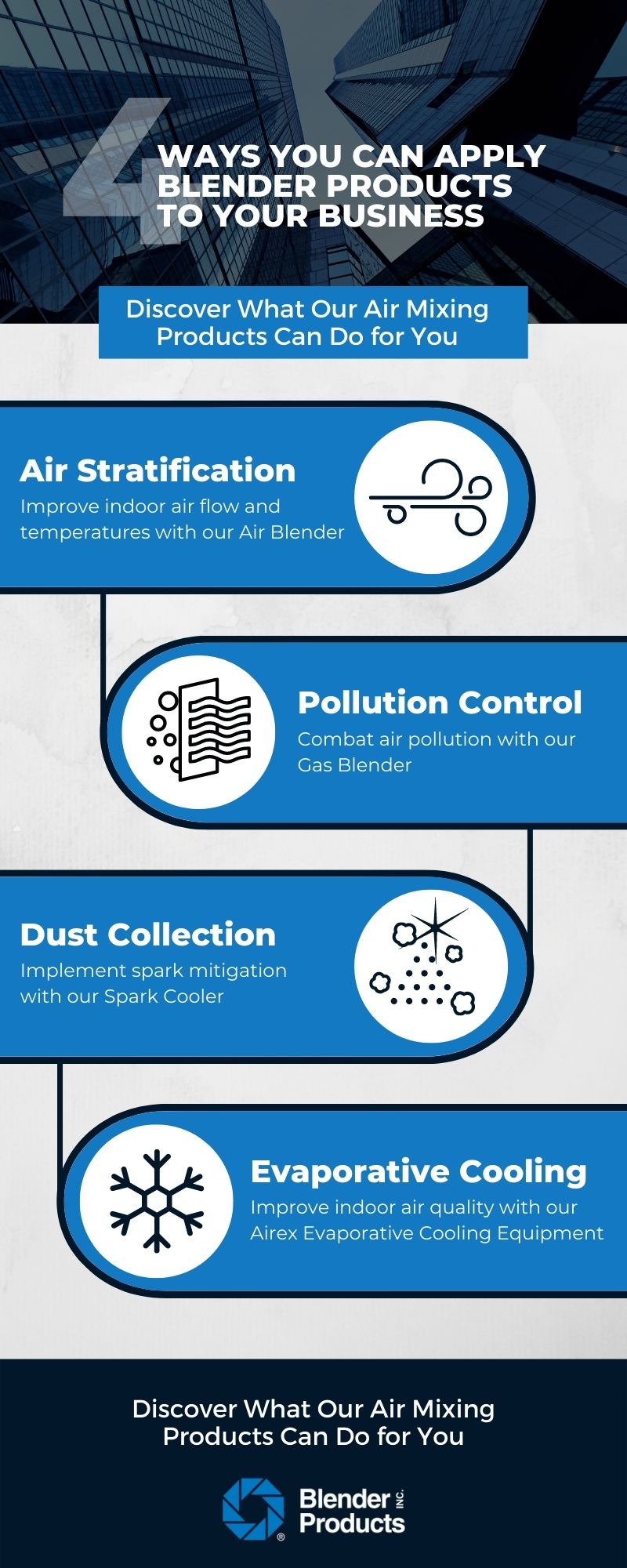 4 WAYS YOU CAN APPLY BLENDER PRODUCTS TO YOUR BUSINESS

Discover What Our Air Mixing Products Can Do for You

Air Stratification
Improve indoor air flow and temperatures with our Air Blender

Pollution Control
Combat air pollution with our Gas Blender

Dust Collection
Implement spark mitigation with our Spark Cooler

Evaporative Cooling
Improve indoor air quality with our Airex Evaporative Cooling Equipment

Discover What Our Air Mixing Products Can Do for You

Blender INC. Products
®